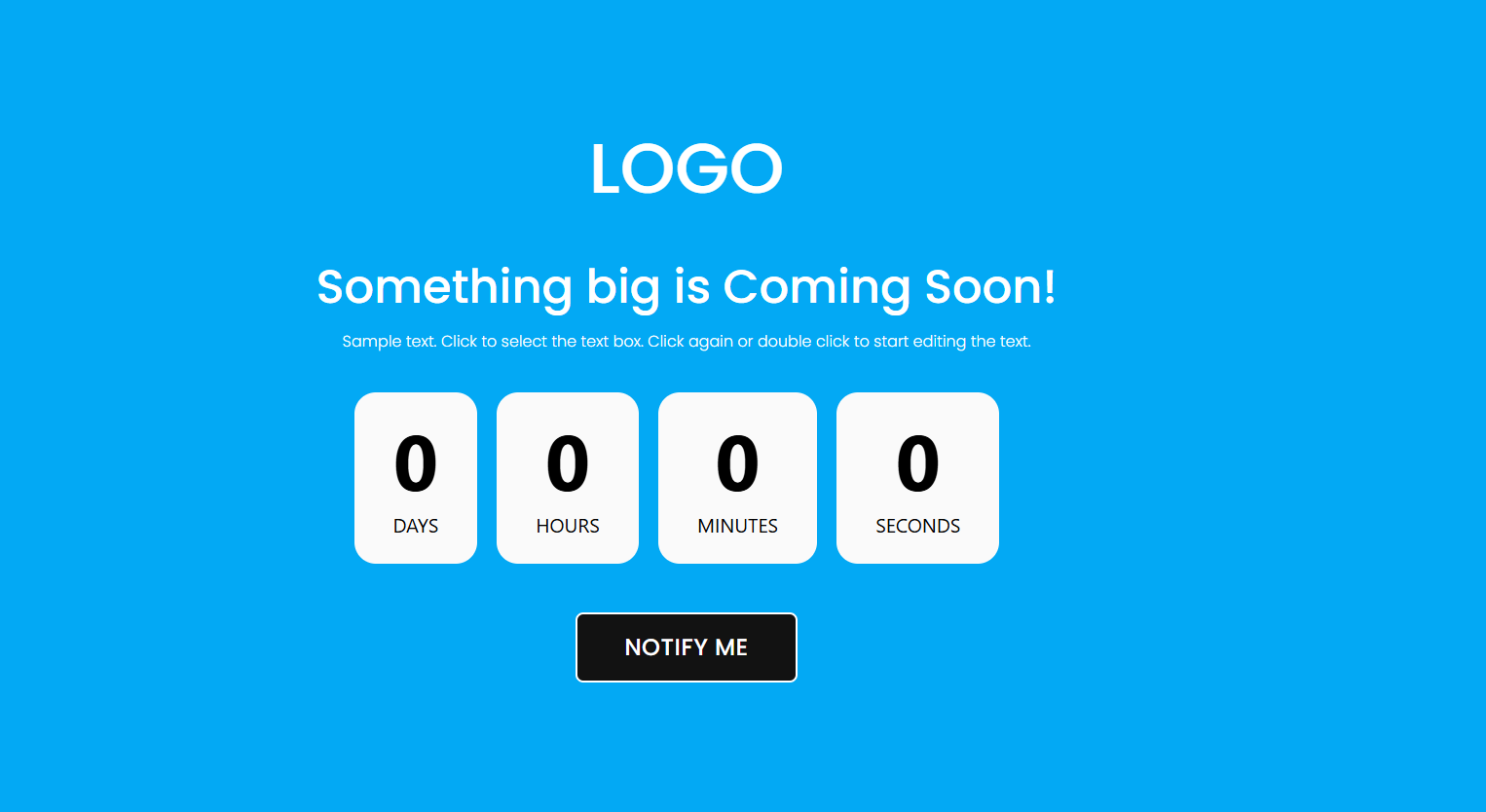 LOGO

Something big is Coming Soon!

Sample text. Click to select the text box. Click again or double click to start editing the text.

0
DAYS

0
HOURS

0
MINUTES

0
SECONDS

NOTIFY ME